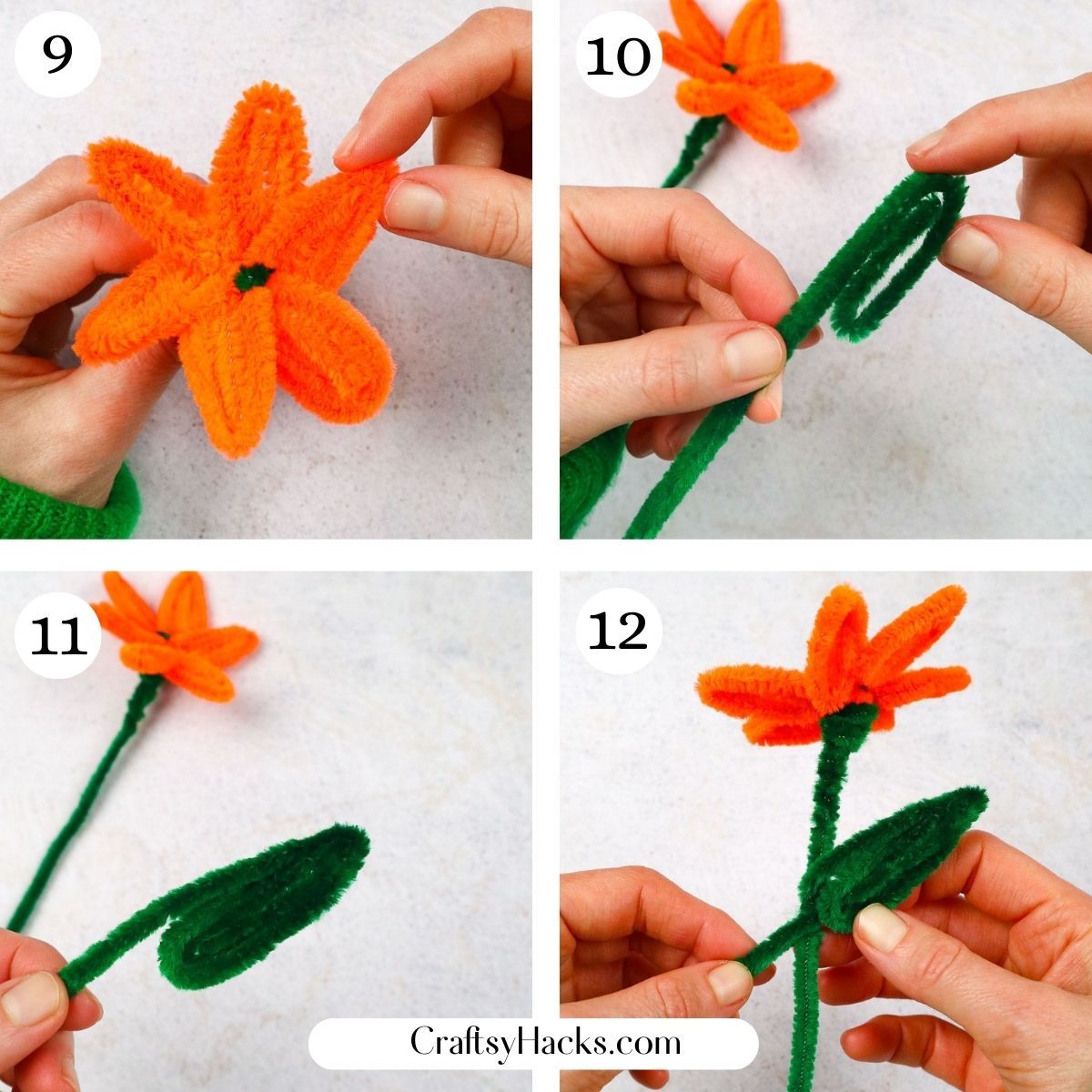 9

10

11

12

CraftsyHacks.com