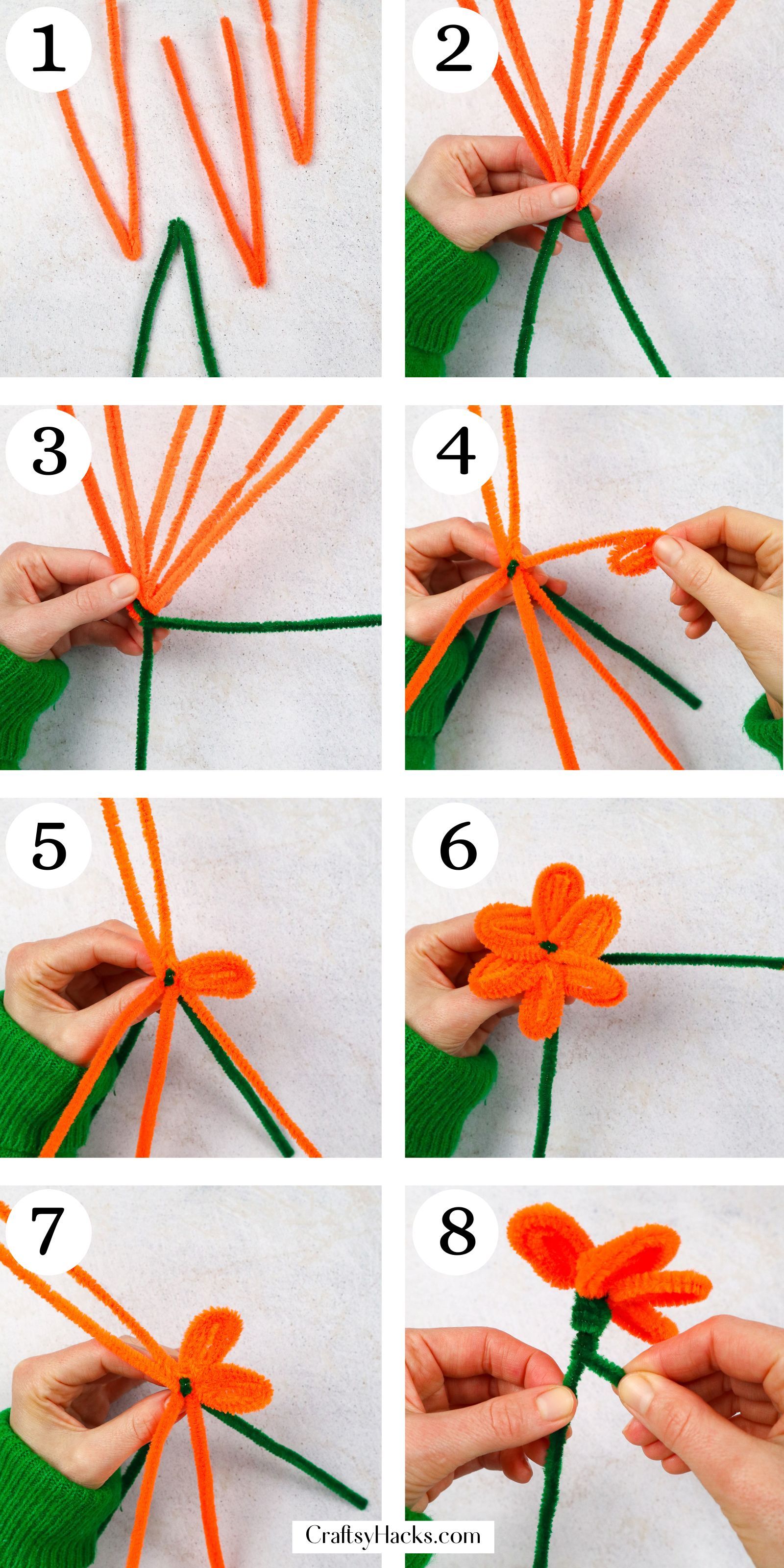 1

2

3

4

5

6

7

8

CraftsyHacks.com